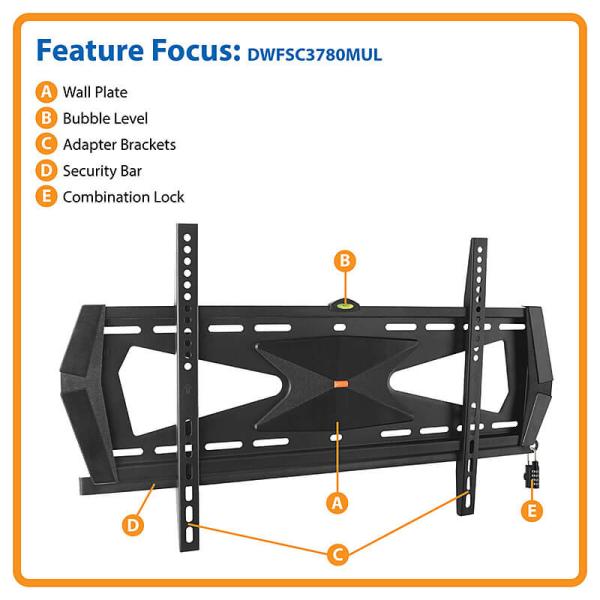 Feature Focus: DWFSC3780MUL

A Wall Plate
B Bubble Level
C Adapter Brackets
D Security Bar
E Combination Lock

B
A
D
C
E