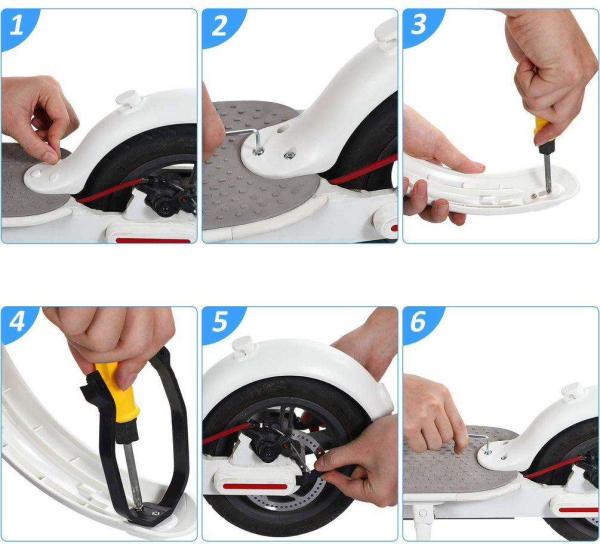 1

2

3

4

5

6