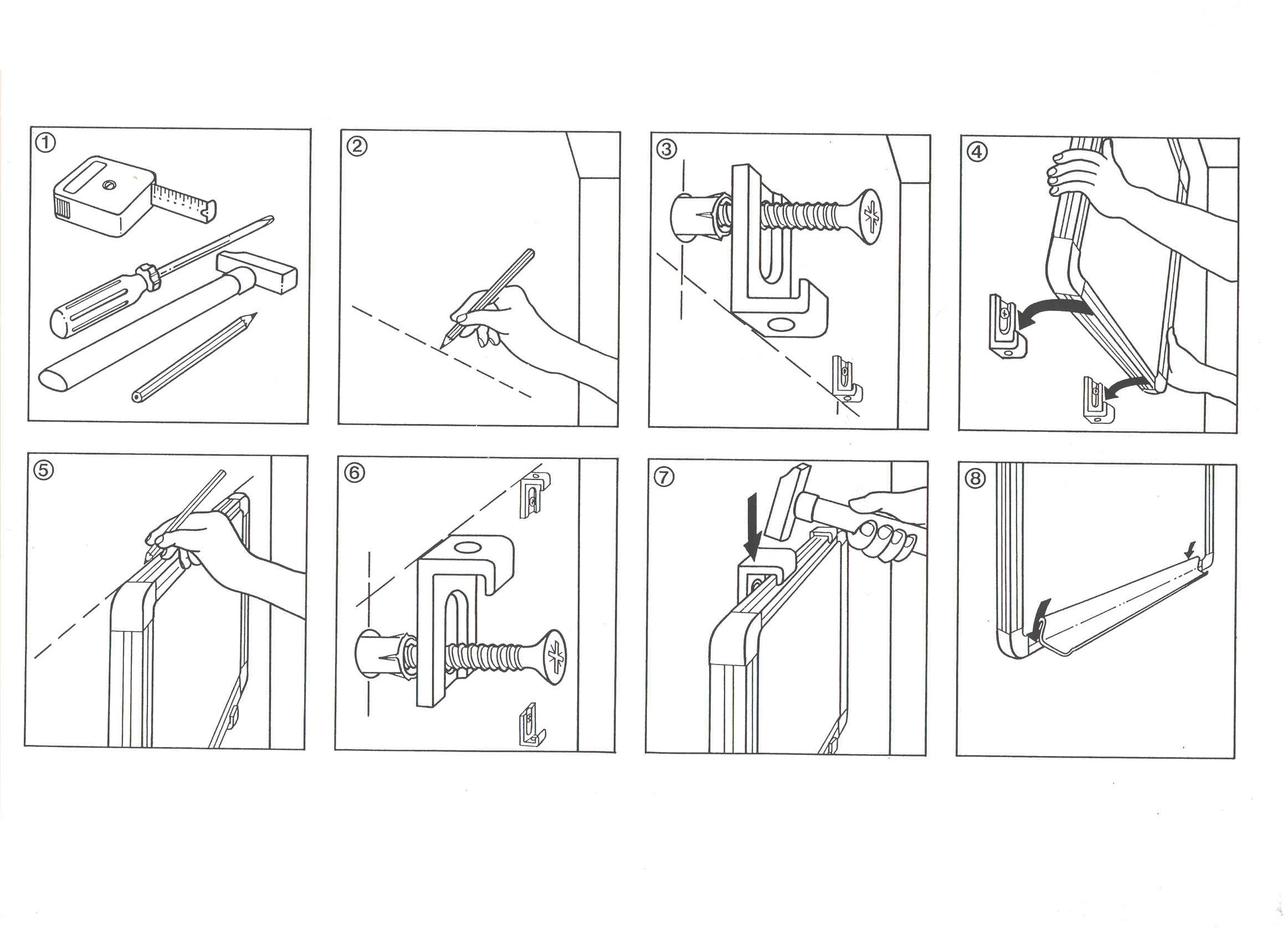 ①

②

③

④

⑤

⑥

⑦

⑧